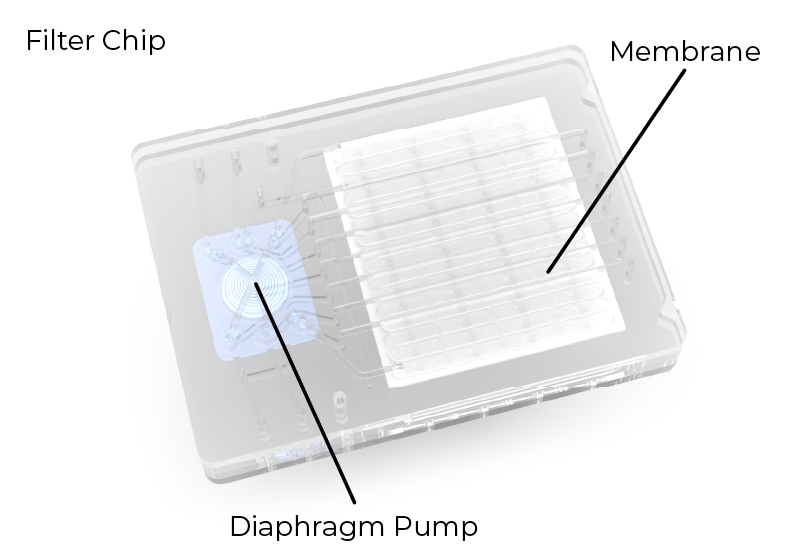 Filter Chip

Membrane

Diaphragm Pump